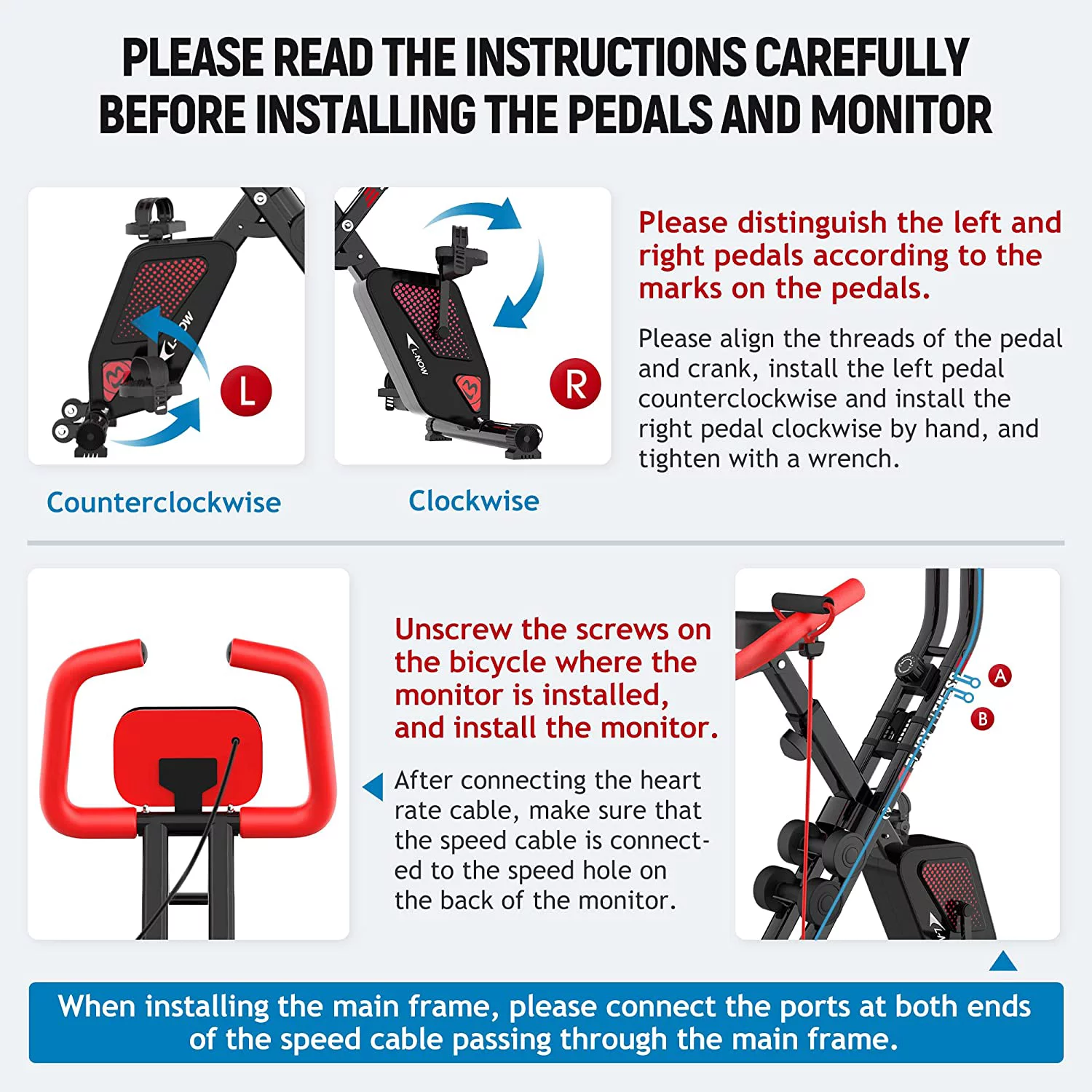 PLEASE READ THE INSTRUCTIONS CAREFULLY BEFORE INSTALLING THE PEDALS AND MONITOR

L-NOW

L

L-NOW

R

Counterclockwise

Clockwise

Please distinguish the left and right pedals according to the marks on the pedals.

Please align the threads of the pedal and crank, install the left pedal counterclockwise and install the right pedal clockwise by hand, and tighten with a wrench.

Unscrew the screws on the bicycle where the monitor is installed, and install the monitor.

After connecting the heart rate cable, make sure that the speed cable is connected to the speed hole on the back of the monitor.

A

B

When installing the main frame, please connect the ports at both ends of the speed cable passing through the main frame.